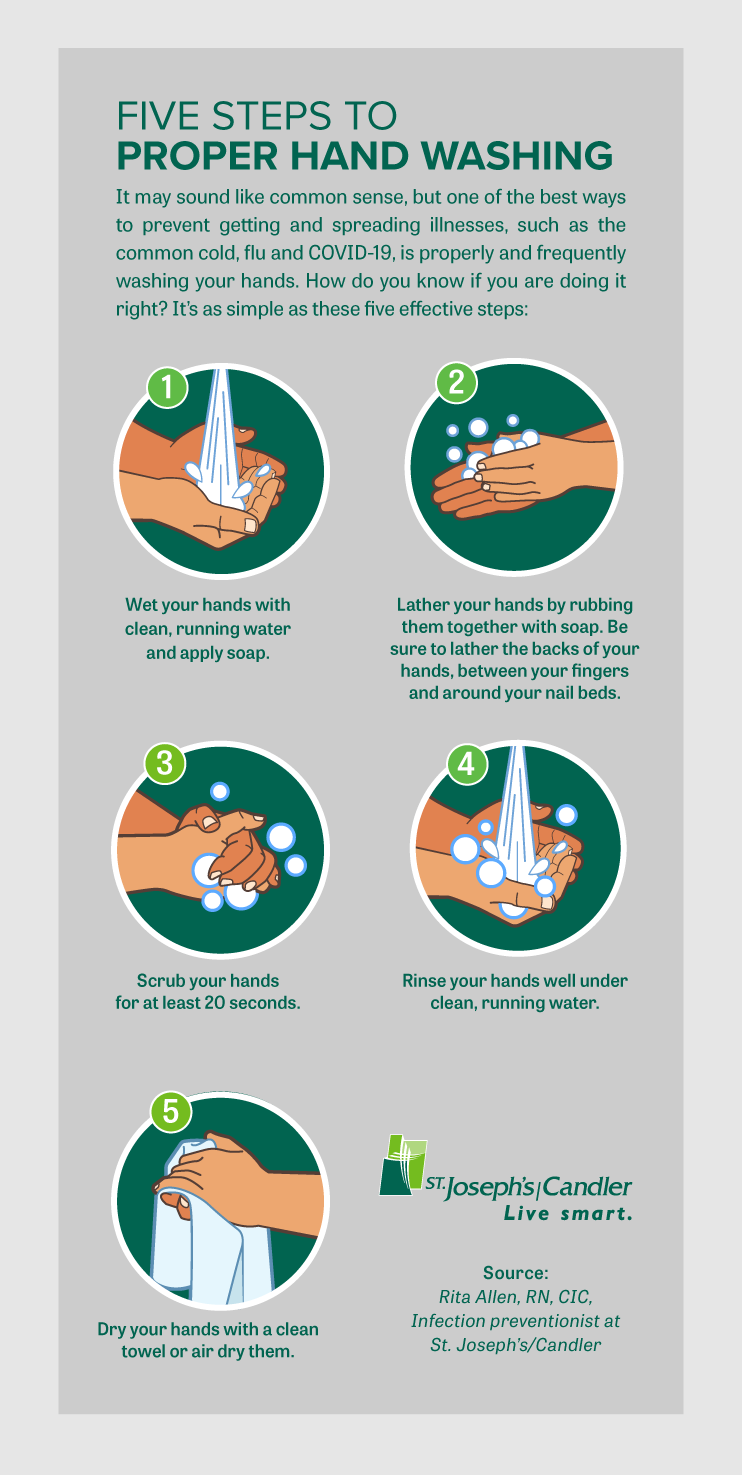 FIVE STEPS TO
PROPER HAND WASHING

It may sound like common sense, but one of the best ways to prevent getting and spreading illnesses, such as the common cold, flu and COVID-19, is properly and frequently washing your hands. How do you know if you are doing it right? It's as simple as these five effective steps:

1

Wet your hands with clean, running water and apply soap.

2

Lather your hands by rubbing them together with soap. Be sure to lather the backs of your hands, between your fingers and around your nail beds.

3

Scrub your hands for at least 20 seconds.

4

Rinse your hands well under clean, running water.

5

Dry your hands with a clean towel or air dry them.

ST. Joseph's|Candler
Live smart.

Source:
Rita Allen, RN, CIC, Infection preventionist at St. Joseph's/Candler