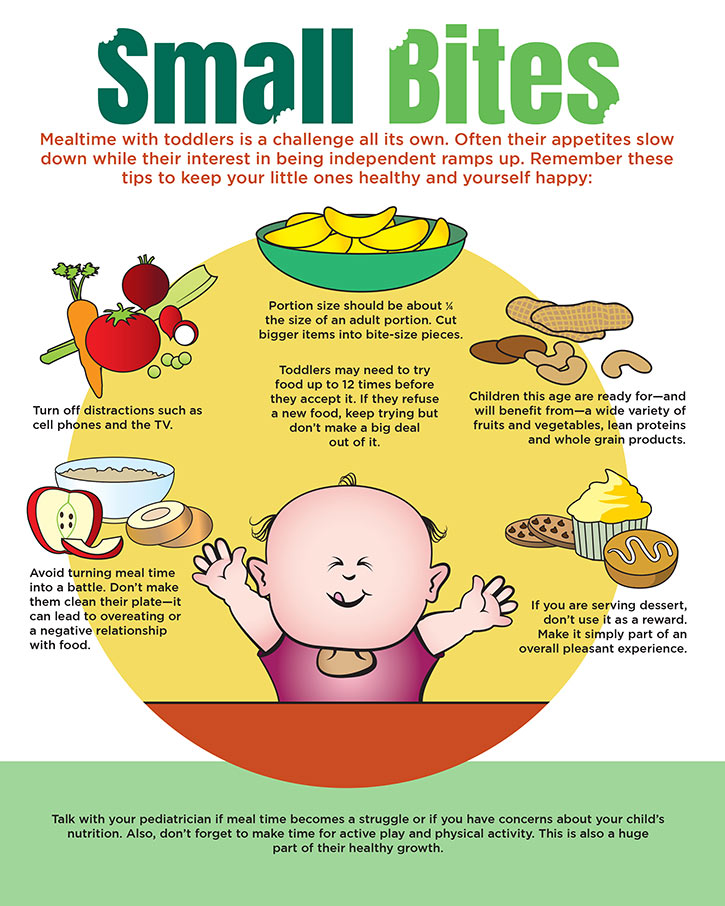 Small Bites

Mealtime with toddlers is a challenge all its own. Often their appetites slow down while their interest in being independent ramps up. Remember these tips to keep your little ones healthy and yourself happy:

Portion size should be about ¼ the size of an adult portion. Cut bigger items into bite-size pieces.

Toddlers may need to try food up to 12 times before they accept it. If they refuse a new food, keep trying but don't make a big deal out of it.

Turn off distractions such as cell phones and the TV.

Children this age are ready for—and will benefit from—a wide variety of fruits and vegetables, lean proteins and whole grain products.

Avoid turning meal time into a battle. Don't make them clean their plate—it can lead to overeating or a negative relationship with food.

If you are serving dessert, don't use it as a reward. Make it simply part of an overall pleasant experience.

Talk with your pediatrician if meal time becomes a struggle or if you have concerns about your child's nutrition. Also, don't forget to make time for active play and physical activity. This is also a huge part of their healthy growth.