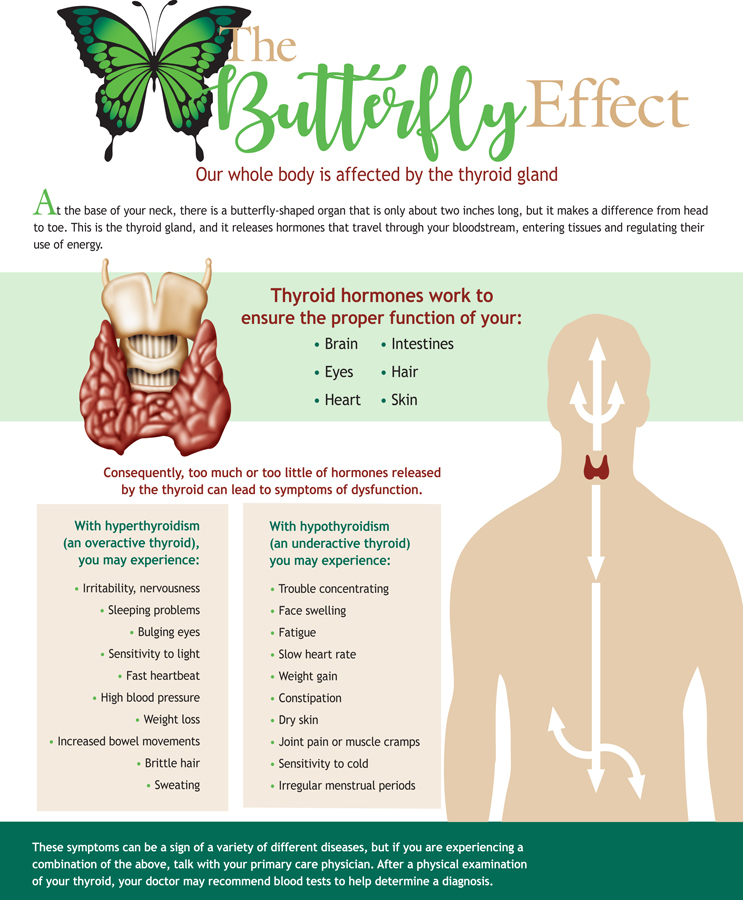 The Butterfly Effect

Our whole body is affected by the thyroid gland

At the base of your neck, there is a butterfly-shaped organ that is only about two inches long, but it makes a difference from head to toe. This is the thyroid gland, and it releases hormones that travel through your bloodstream, entering tissues and regulating their use of energy.

Thyroid hormones work to ensure the proper function of your:

• Brain
• Eyes
• Heart
• Intestines
• Hair
• Skin

Consequently, too much or too little of hormones released by the thyroid can lead to symptoms of dysfunction.

With hyperthyroidism (an overactive thyroid), you may experience:

• Irritability, nervousness
• Sleeping problems
• Bulging eyes
• Sensitivity to light
• Fast heartbeat
• High blood pressure
• Weight loss
• Increased bowel movements
• Brittle hair
• Sweating

With hypothyroidism (an underactive thyroid) you may experience:

• Trouble concentrating
• Face swelling
• Fatigue
• Slow heart rate
• Weight gain
• Constipation
• Dry skin
• Joint pain or muscle cramps
• Sensitivity to cold
• Irregular menstrual periods

These symptoms can be a sign of a variety of different diseases, but if you are experiencing a combination of the above, talk with your primary care physician. After a physical examination of your thyroid, your doctor may recommend blood tests to help determine a diagnosis.